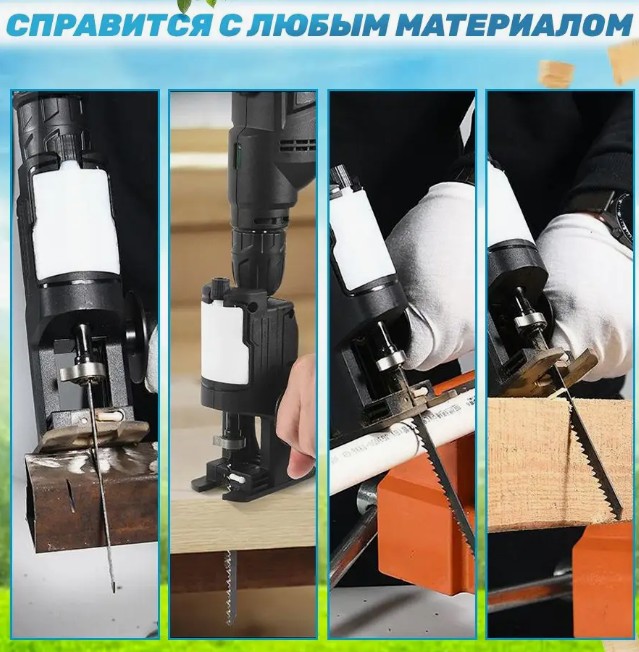 СПРАВИТСЯ С ЛЮБЫМ МАТЕРИАЛОМ